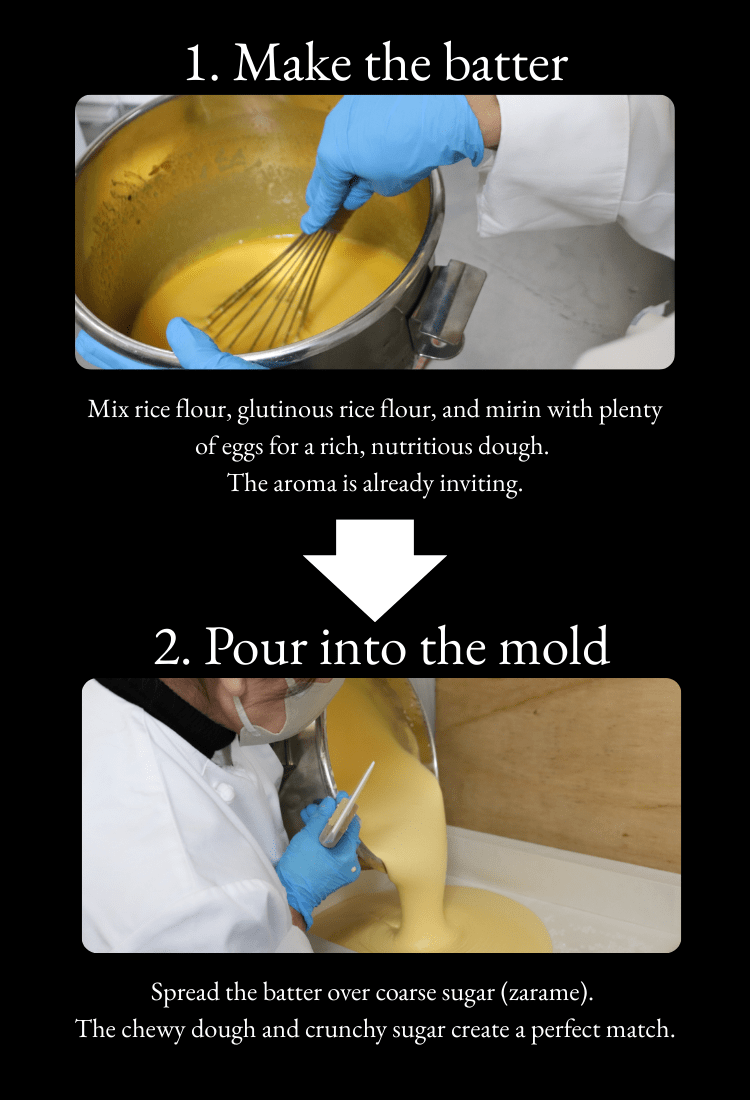 1. Make the batter

Mix rice flour, glutinous rice flour, and mirin with plenty of eggs for a rich, nutritious dough.
The aroma is already inviting.

2. Pour into the mold

Spread the batter over coarse sugar (zarame).
The chewy dough and crunchy sugar create a perfect match.